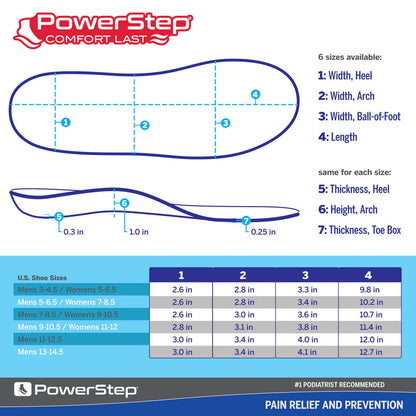 PowerStep®
COMFORT LAST

4
1
2
3

6 sizes available:
1: Width, Heel
2: Width, Arch
3: Width, Ball-of-Foot
4: Length

6
5
7
0.3 in
1.0 in
0.25 in

same for each size:
5: Thickness, Heel
6: Height, Arch
7: Thickness, Toe Box

| U.S. Shoe Sizes | 1 | 2 | 3 | 4 |
|---|---|---|---|---|
| Mens 3-4.5 / Womens 5-6.5 | 2.6 in | 2.8 in | 3.3 in | 9.8 in |
| Mens 5-6.5 / Womens 7-8.5 | 2.6 in | 2.8 in | 3.4 in | 10.2 in |
| Mens 7-8.5 / Womens 9-10.5 | 2.6 in | 3.0 in | 3.6 in | 10.7 in |
| Mens 9-10.5 / Womens 11-12 | 2.8 in | 3.1 in | 3.8 in | 11.4 in |
| Mens 11-12.5 | 3.0 in | 3.4 in | 4.0 in | 12.0 in |
| Mens 13-14.5 | 3.0 in | 3.4 in | 4.1 in | 12.7 in |

PowerStep®
#1 PODIATRIST RECOMMENDED
PAIN RELIEF AND PREVENTION